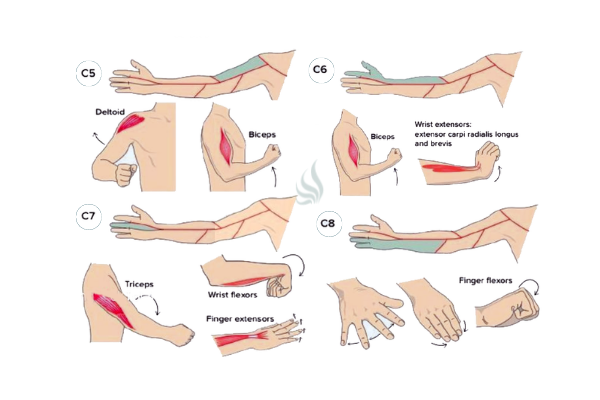 C5

Deltoid

Biceps

C6

Biceps

Wrist extensors: extensor carpi radialis longus and brevis

C7

Triceps

Wrist flexors

Finger extensors

C8

Finger flexors